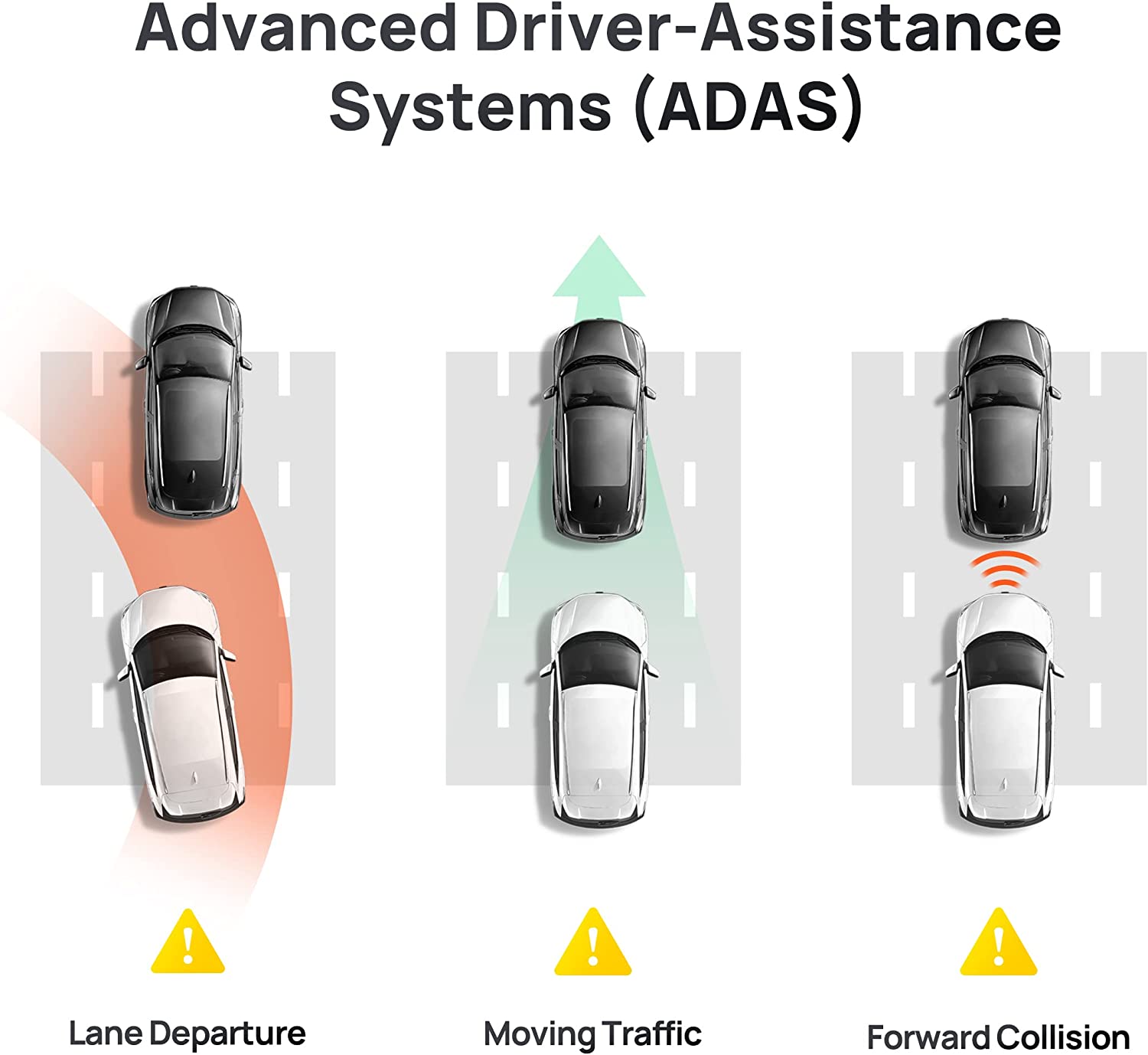 Advanced Driver-Assistance Systems (ADAS)

Lane Departure

Moving Traffic

Forward Collision